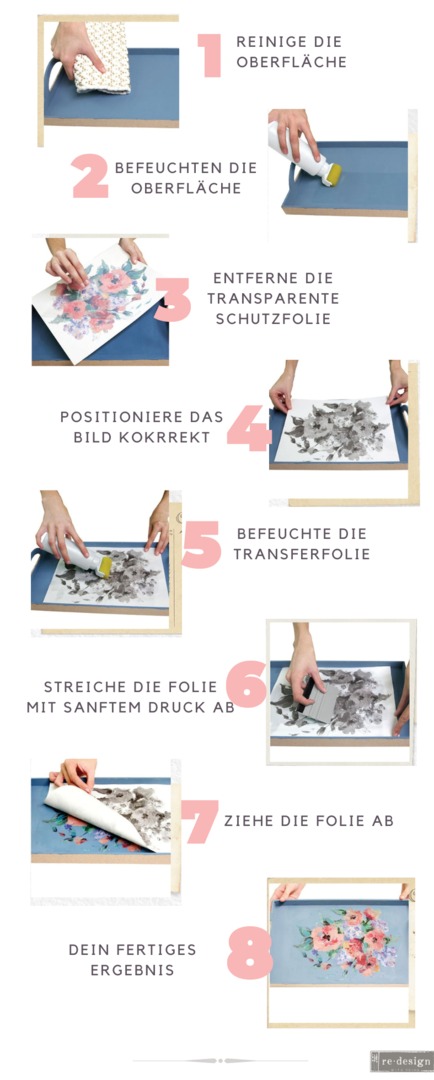 1 REINIGE DIE OBERFLÄCHE

2 BEFEUCHTEN DIE OBERFLÄCHE

3 ENTFERNE DIE TRANSPARENTE SCHUTZFOLIE

4 POSITIONIERE DAS BILD KOKRREKT

5 BEFEUCHTE DIE TRANSFERFOLIE

6 STREICHE DIE FOLIE MIT SANFTEM DRUCK AB

7 ZIEHE DIE FOLIE AB

8 DEIN FERTIGES ERGEBNIS

re·design